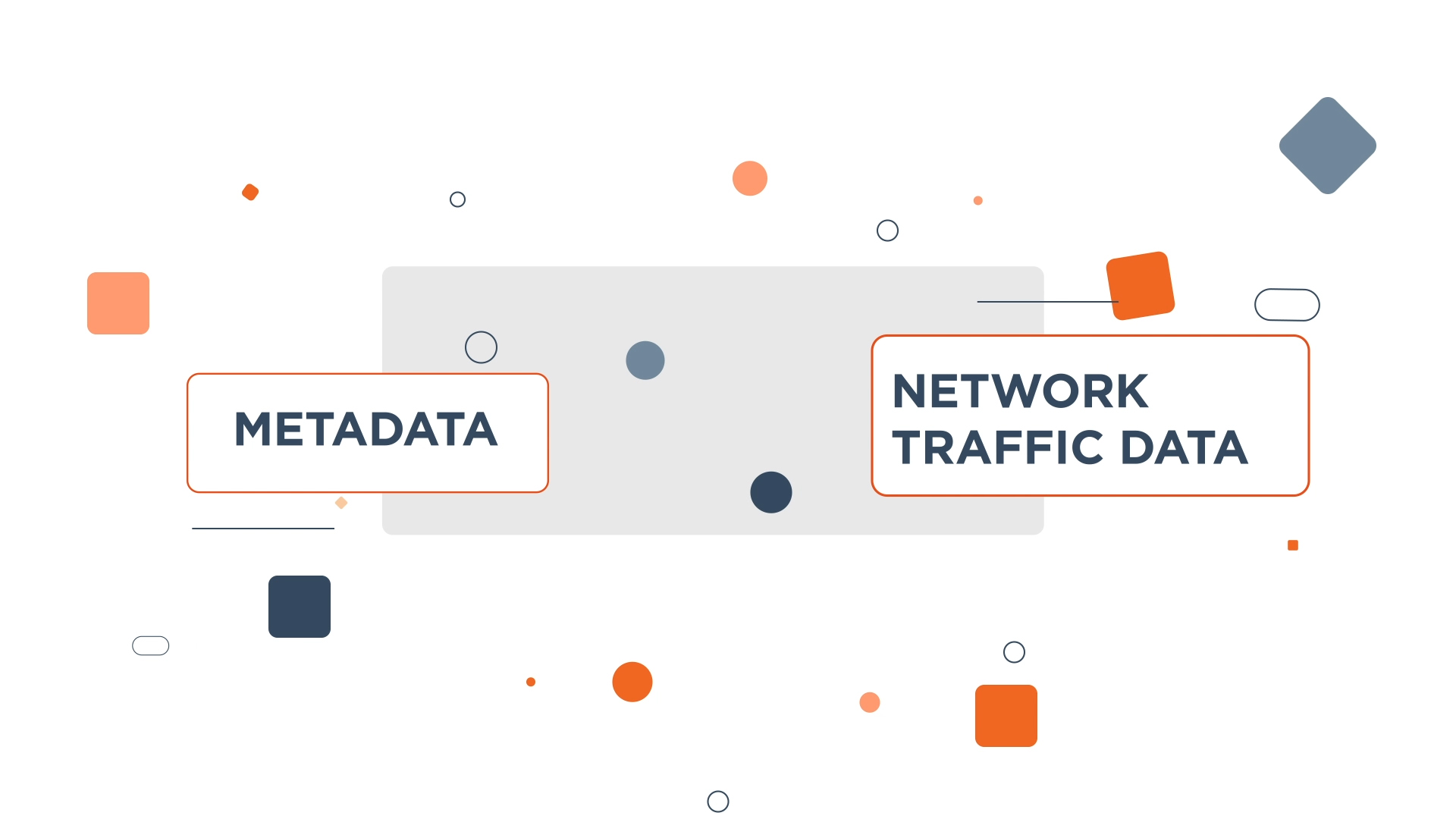 METADATA

NETWORK
TRAFFIC DATA